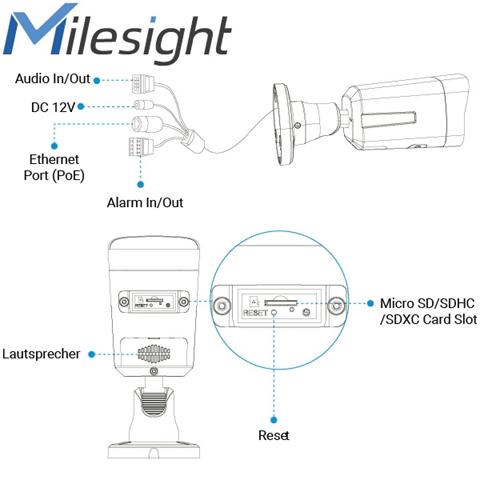 Milesight

Audio In/Out

DC 12V

Ethernet Port (PoE)

Alarm In/Out

RESET

RESET

Micro SD/SDHC /SDXC Card Slot

Lautsprecher

Reset